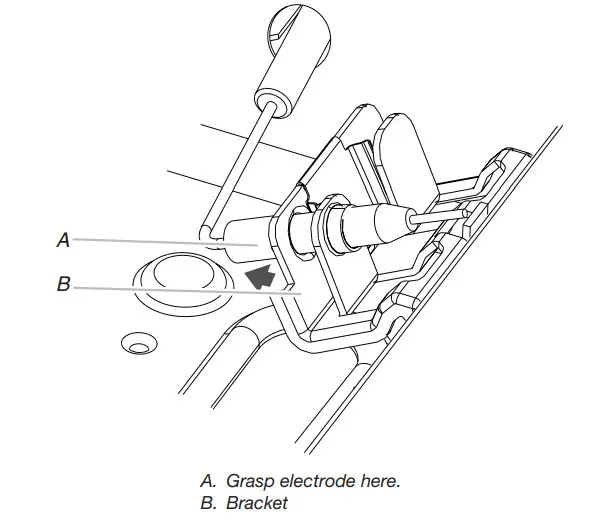 A

B

A. Grasp electrode here.
B. Bracket