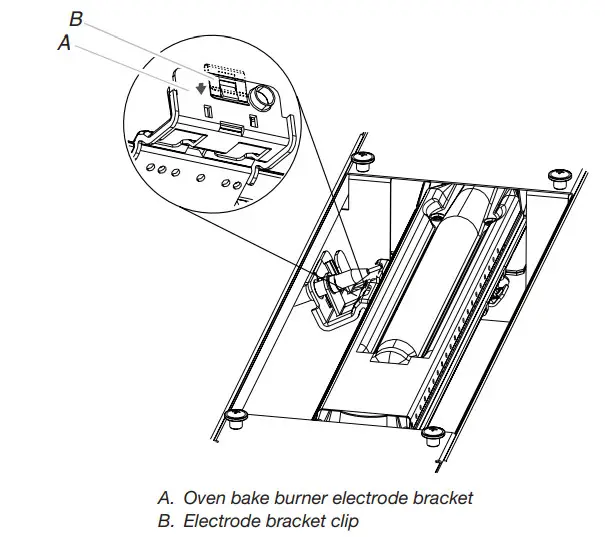 B
A

A. Oven bake burner electrode bracket
B. Electrode bracket clip