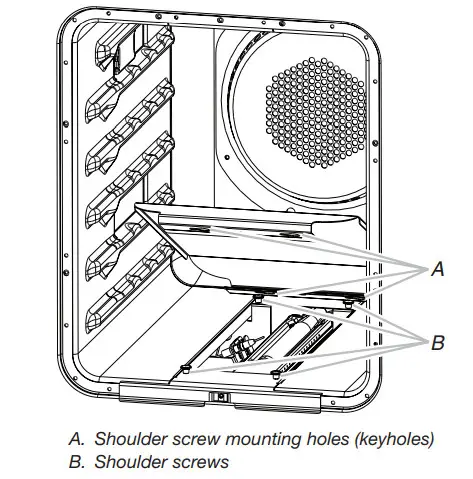 A
B

A. Shoulder screw mounting holes (keyholes)
B. Shoulder screws