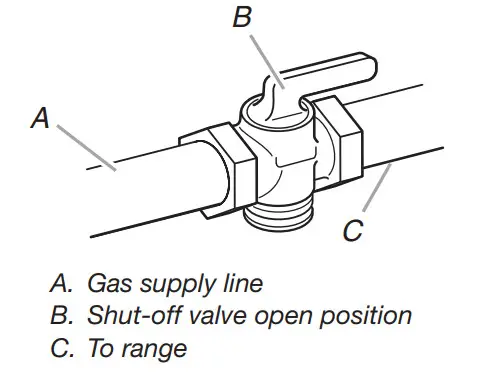 B

A

C

A. Gas supply line
B. Shut-off valve open position
C. To range