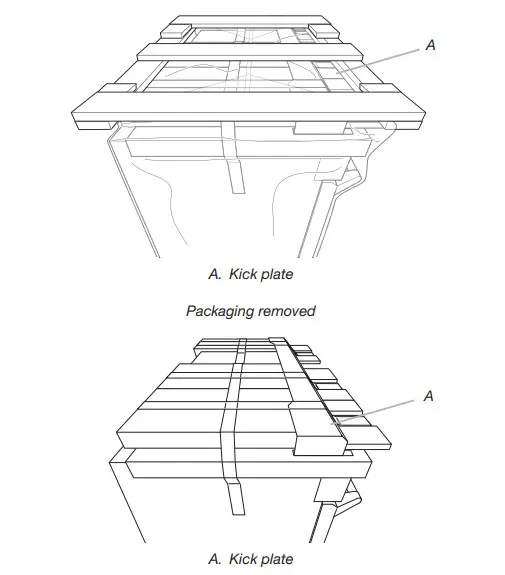 A

A. Kick plate

Packaging removed

A

A. Kick plate