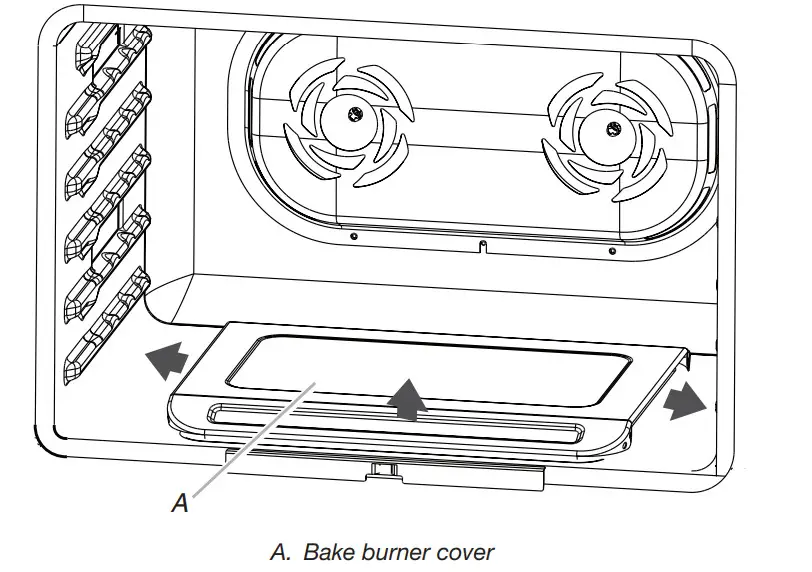 A

A. Bake burner cover