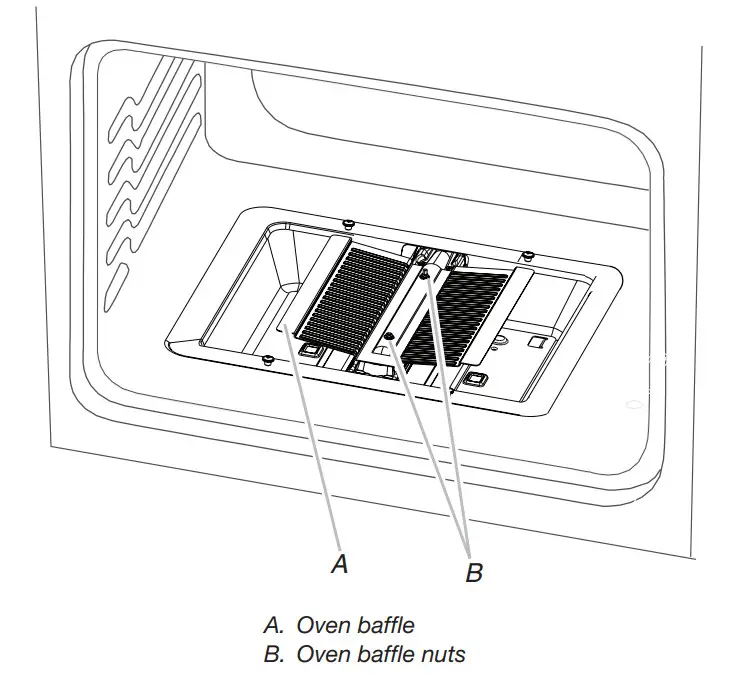 A
B

A. Oven baffle
B. Oven baffle nuts