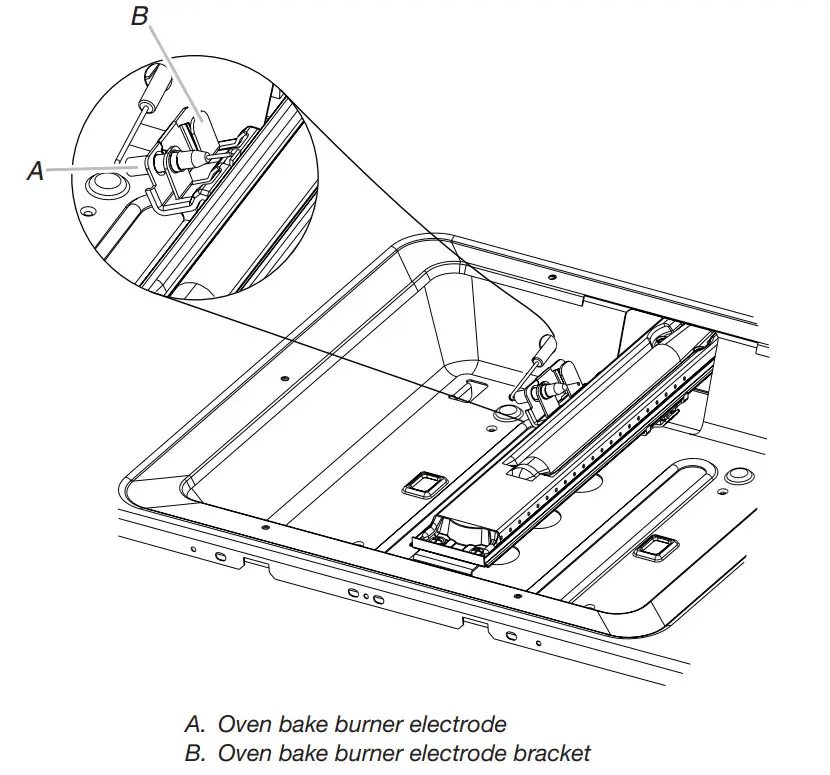 B

A

A. Oven bake burner electrode
B. Oven bake burner electrode bracket