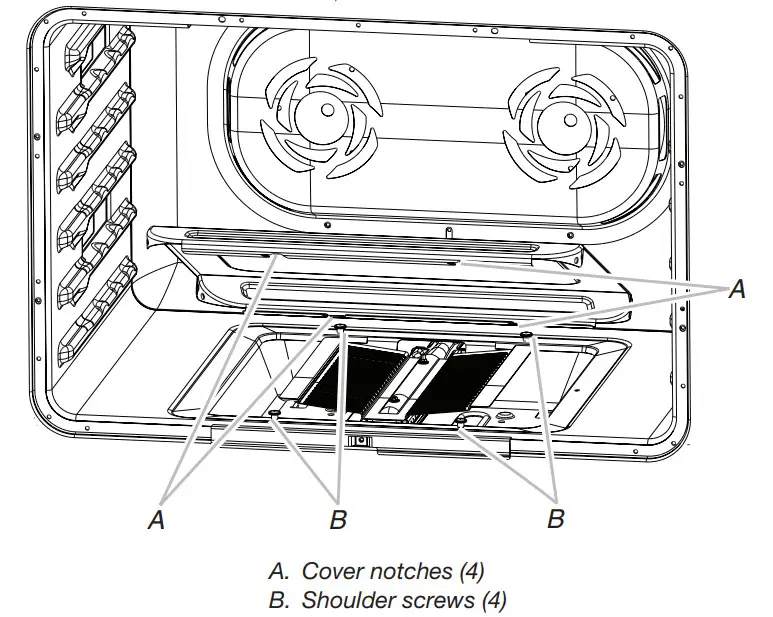 A

A

B

B

A. Cover notches (4)
B. Shoulder screws (4)