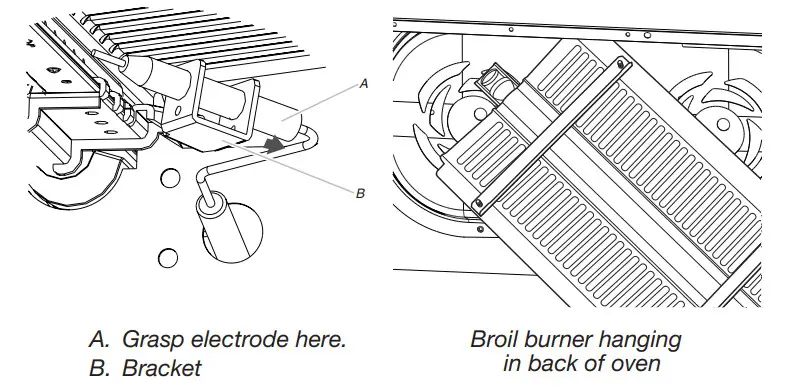 A

B

A. Grasp electrode here.
B. Bracket

Broil burner hanging in back of oven