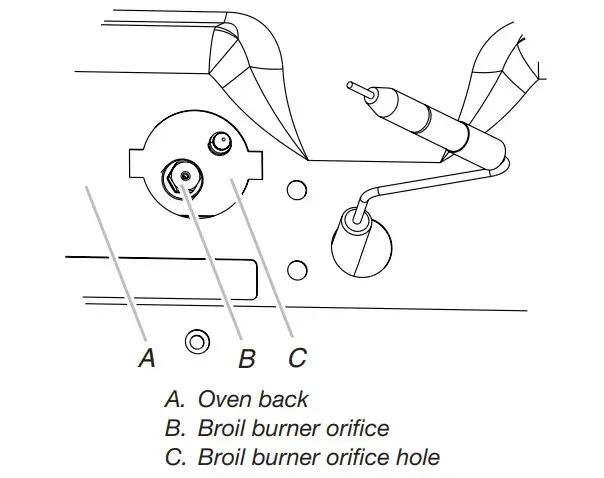 A B C

A. Oven back
B. Broil burner orifice
C. Broil burner orifice hole