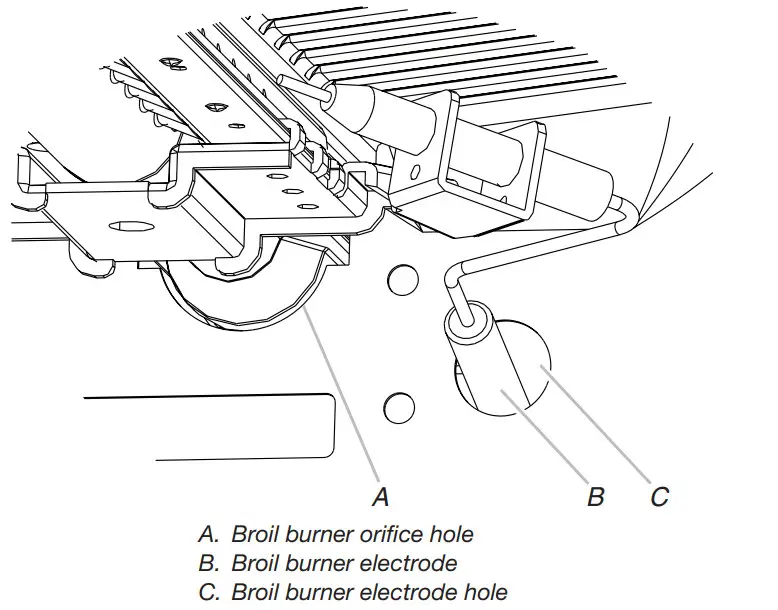 A
B
C

A. Broil burner orifice hole
B. Broil burner electrode
C. Broil burner electrode hole