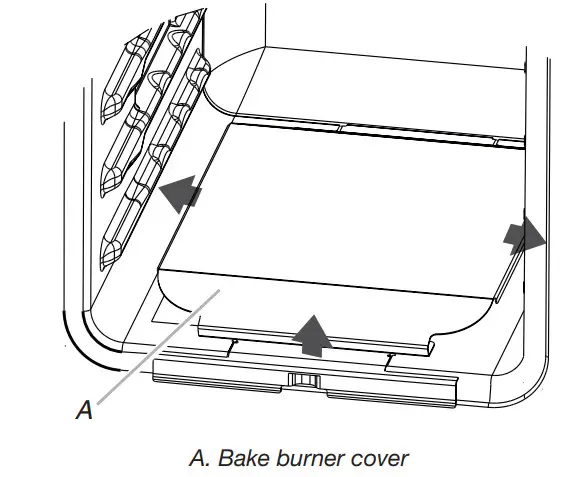 A

A. Bake burner cover