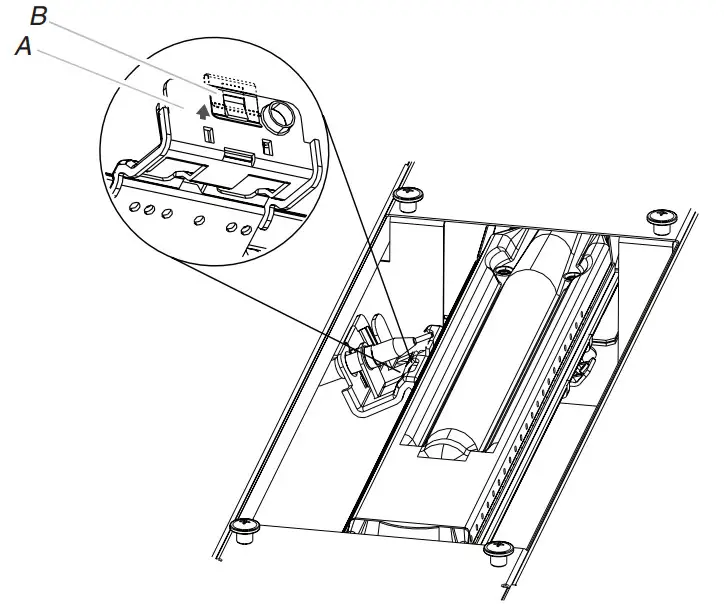 B
A