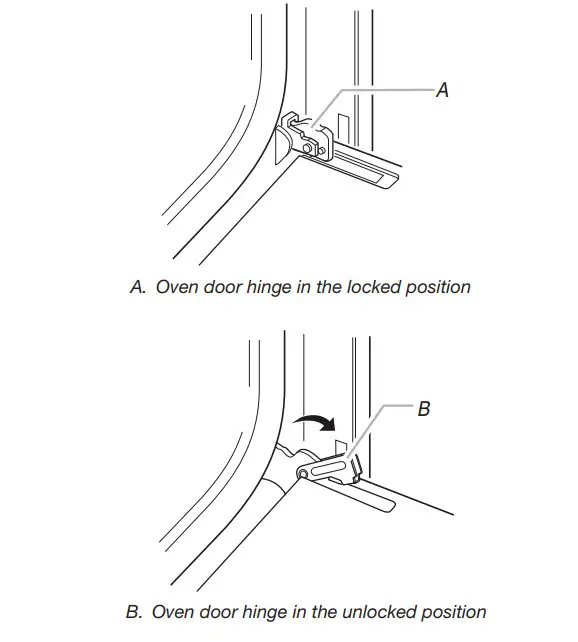 A

A. Oven door hinge in the locked position

B

B. Oven door hinge in the unlocked position