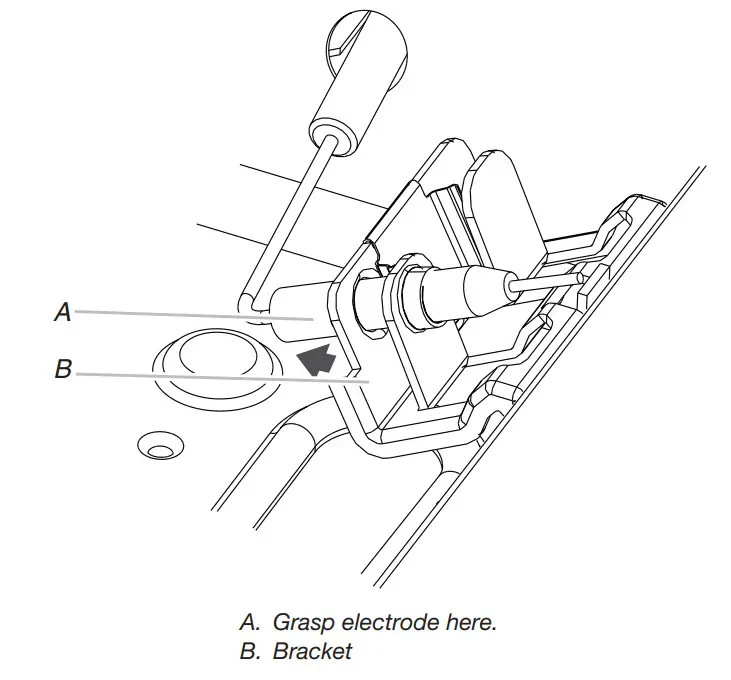 A
B

A. Grasp electrode here.
B. Bracket