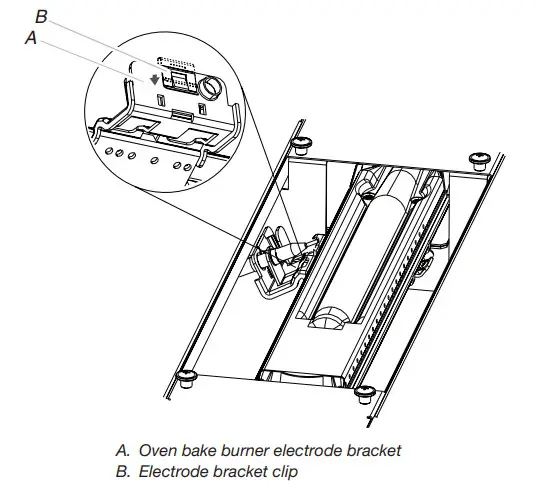 B
A

A. Oven bake burner electrode bracket
B. Electrode bracket clip