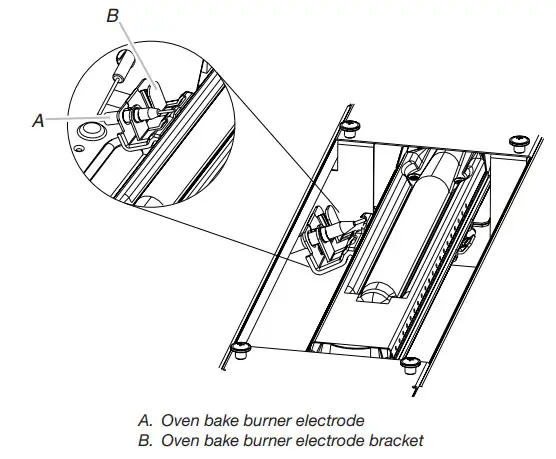 B
A

A. Oven bake burner electrode
B. Oven bake burner electrode bracket