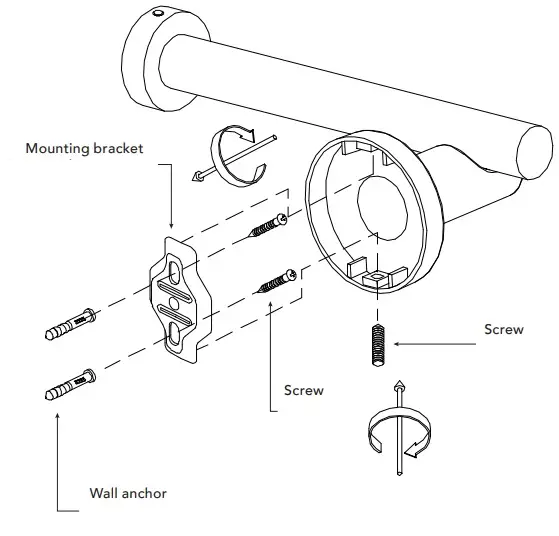 Mounting bracket

Screw

Screw

Wall anchor