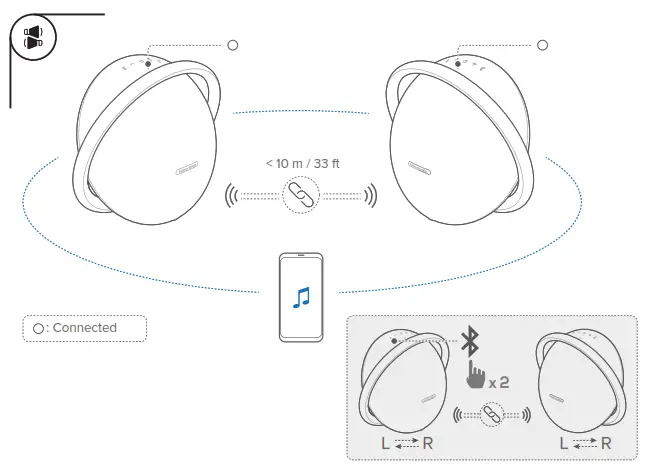 < 10 m / 33 ft

: Connected

x 2

L R

L R