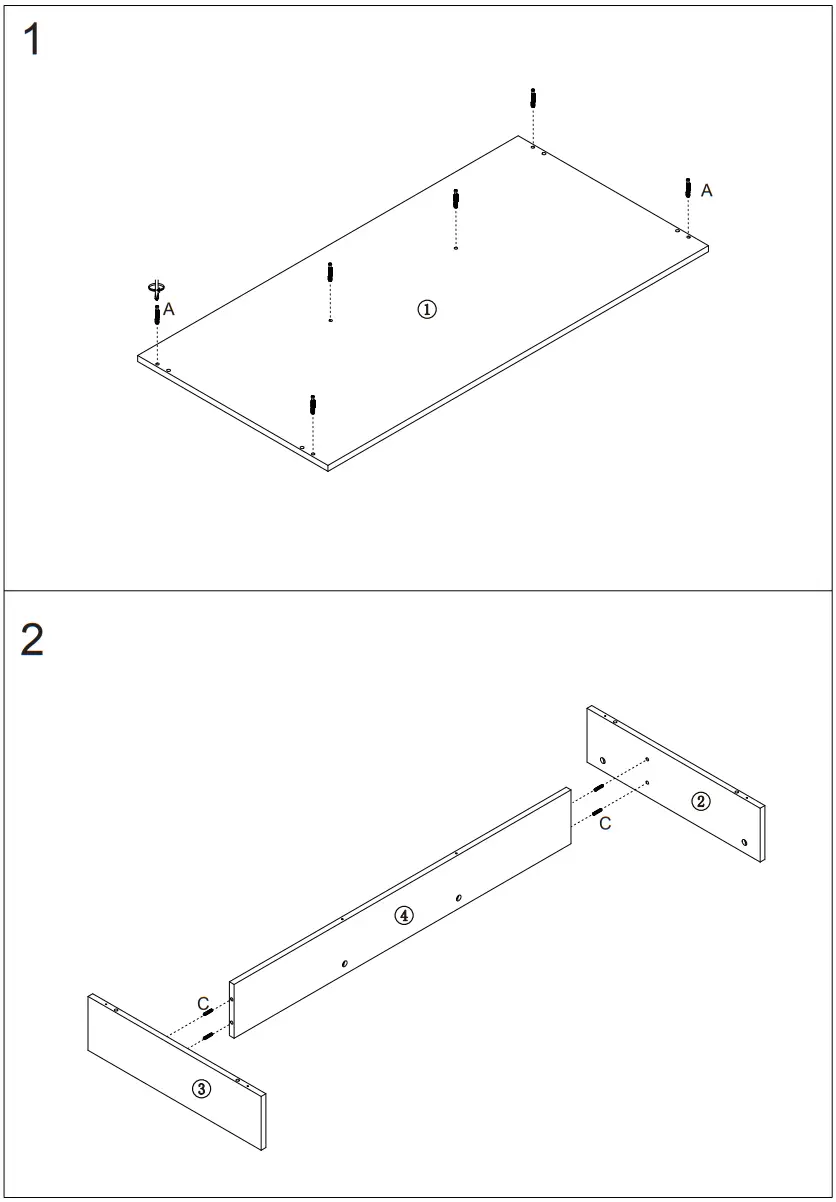 1

A

A

①

2

②

C

④

C

③