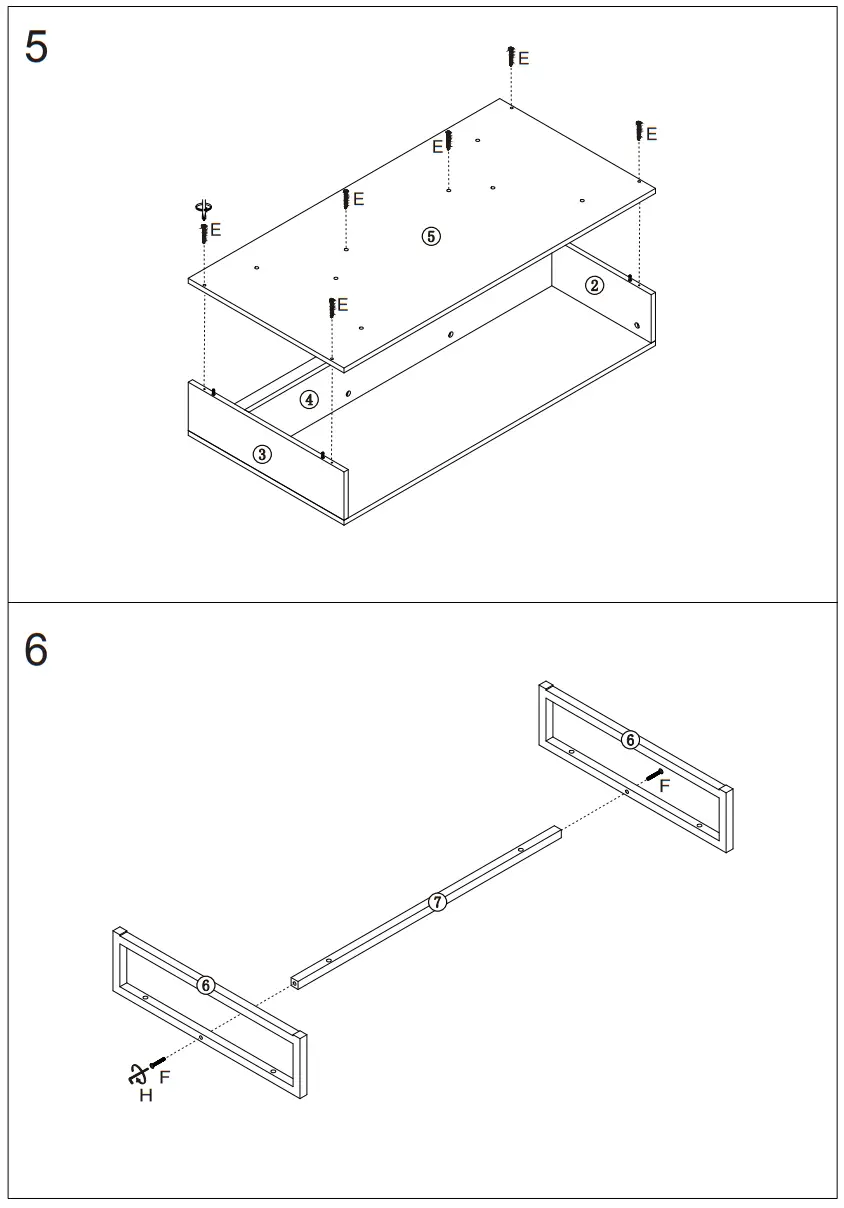 5

E

E

E

E

E

E

⑤

②

④

③

6

⑥

F

⑦

⑥

F

H