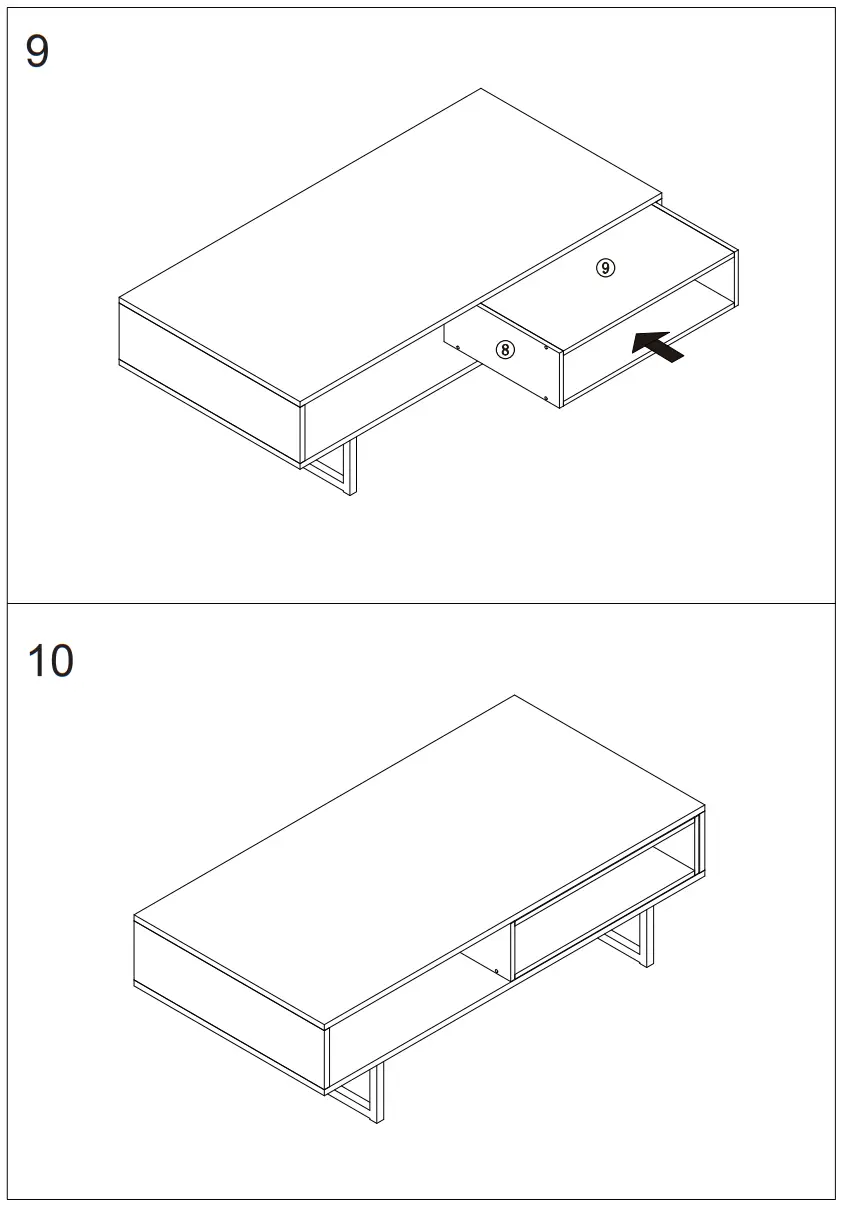 9

⑨

⑧

10