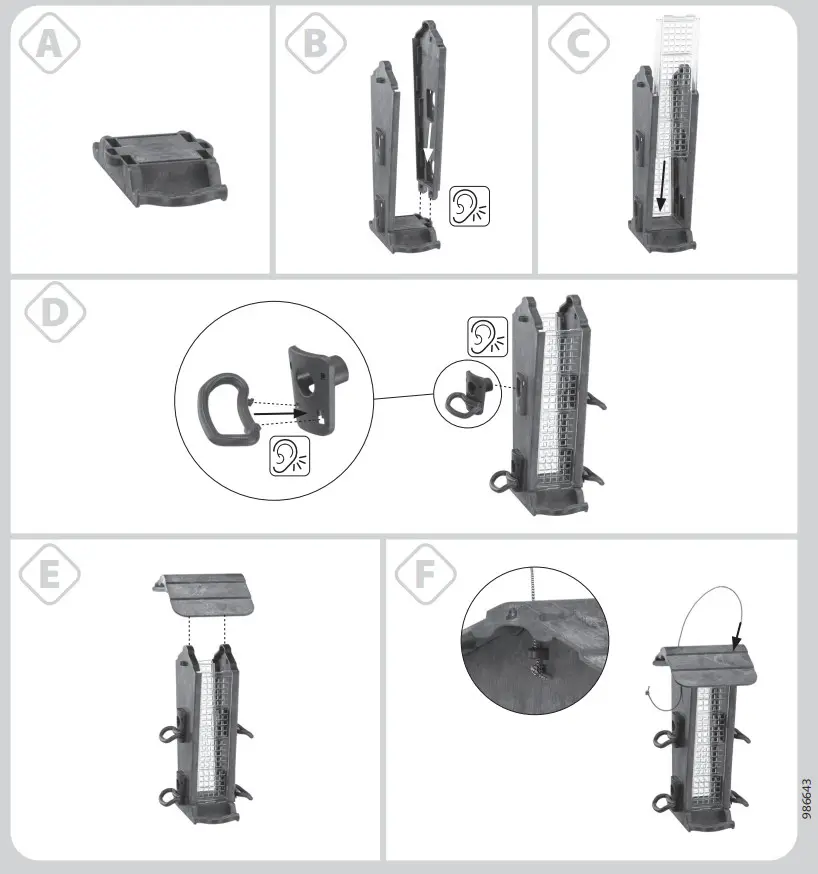 A

B

C

D

E

F

986643