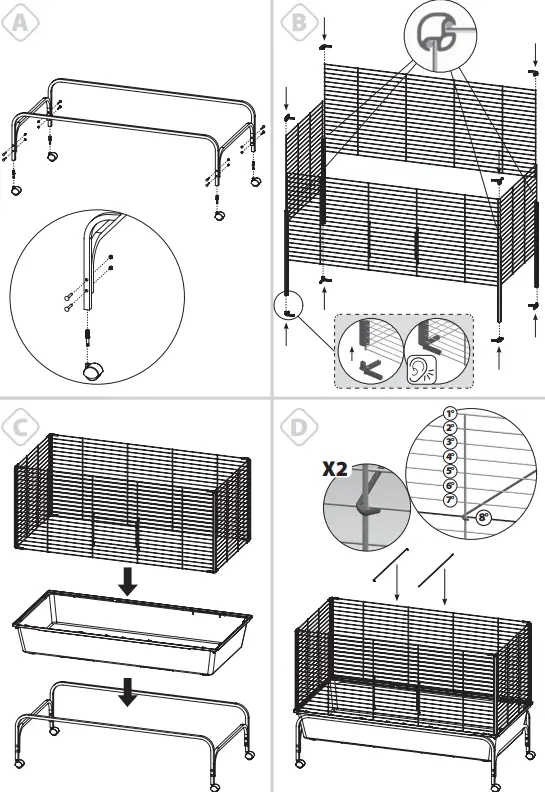 A

B

C

D

X2

1°
2°
3°
4°
5°
6°
7°
8°