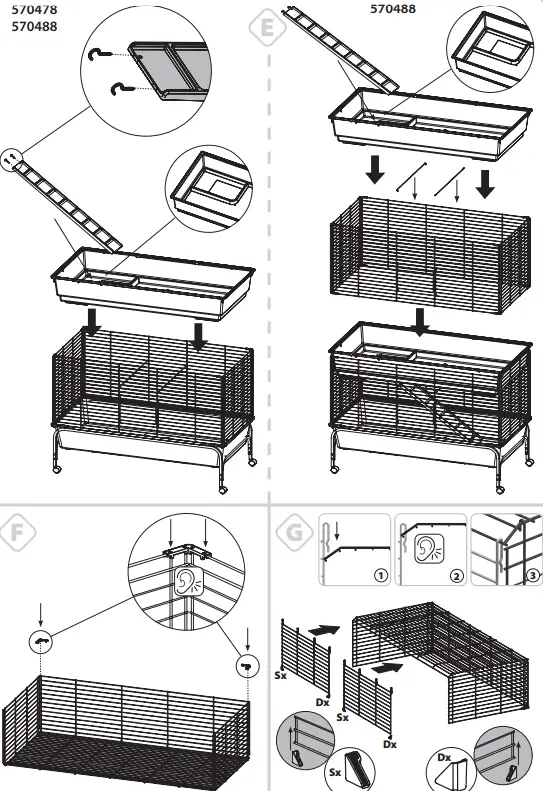 570478
570488

E
570488

F

G
1
2
3
Sx
Dx
Sx
Dx
Sx
Dx