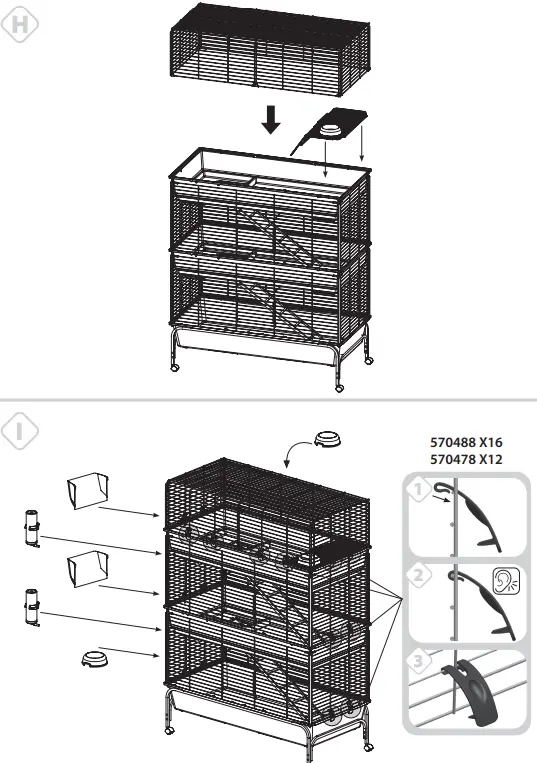 H

I

570488 X16
570478 X12

1

2

3