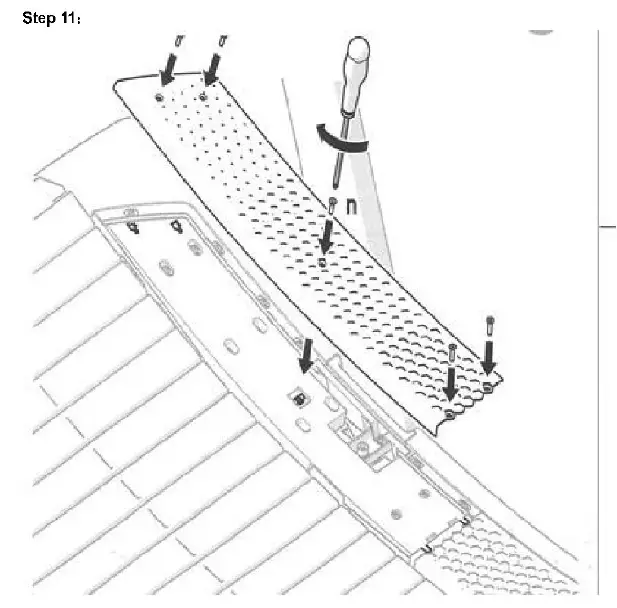 Step 11:

n