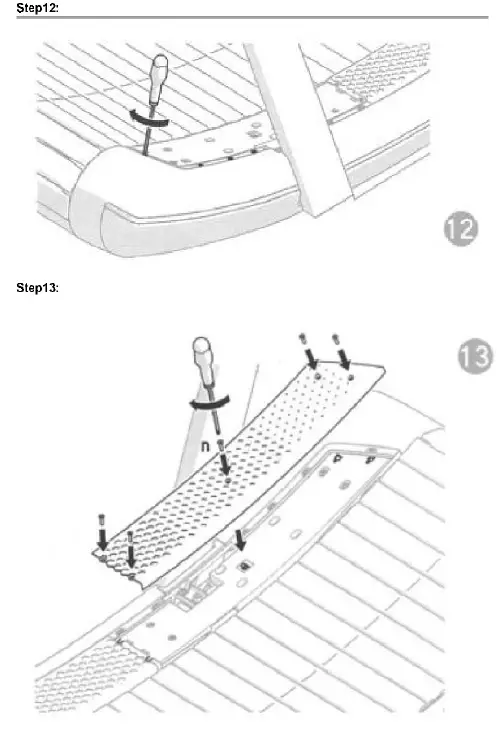 Step12:

12

Step13:

13

n