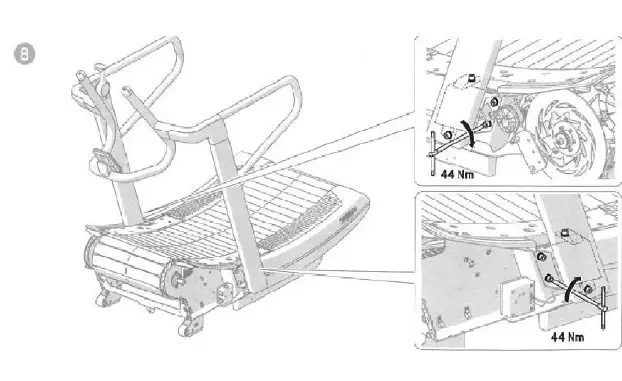 8

44 Nm

44 Nm