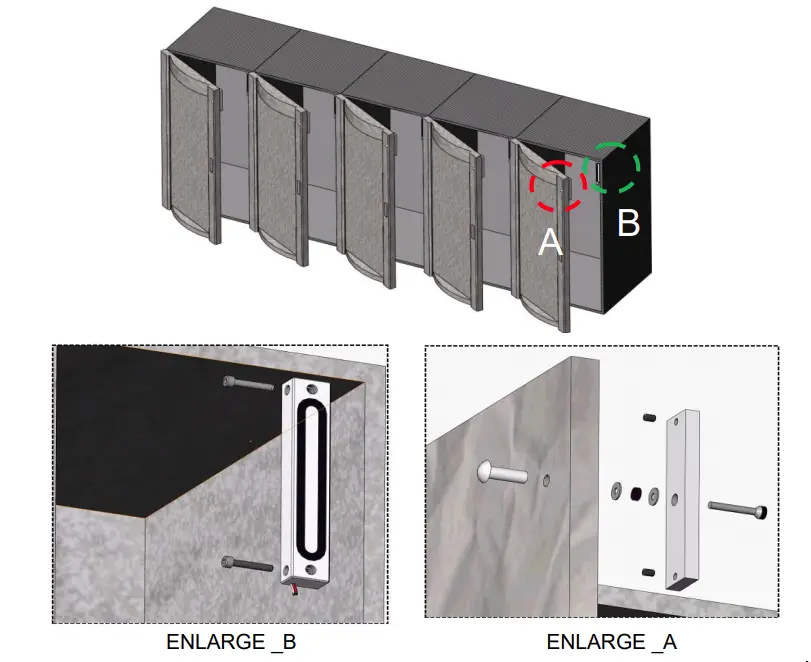 A

B

ENLARGE _B

ENLARGE _A