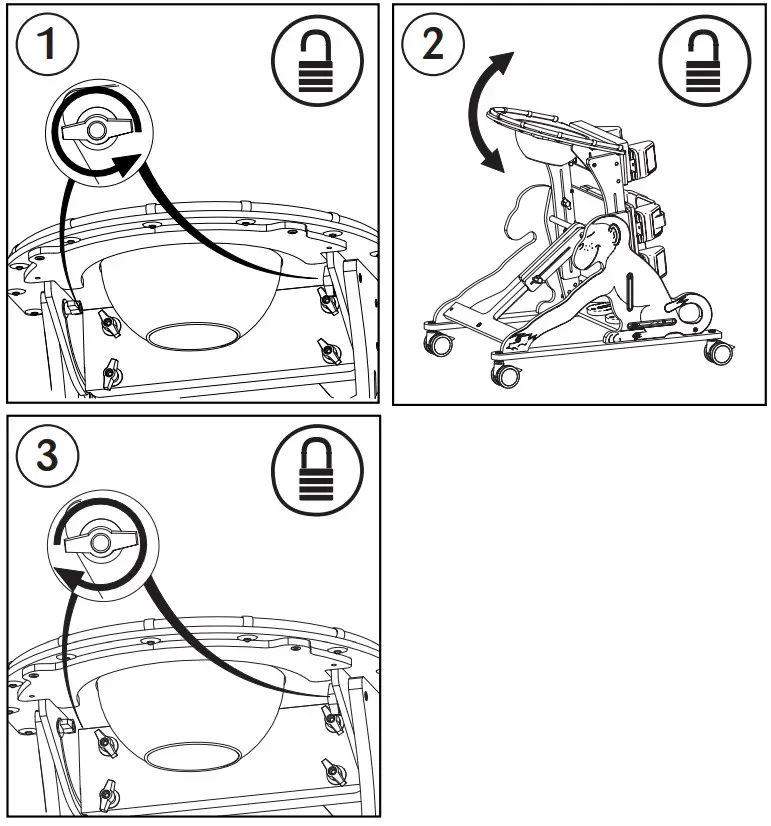 1

2

3