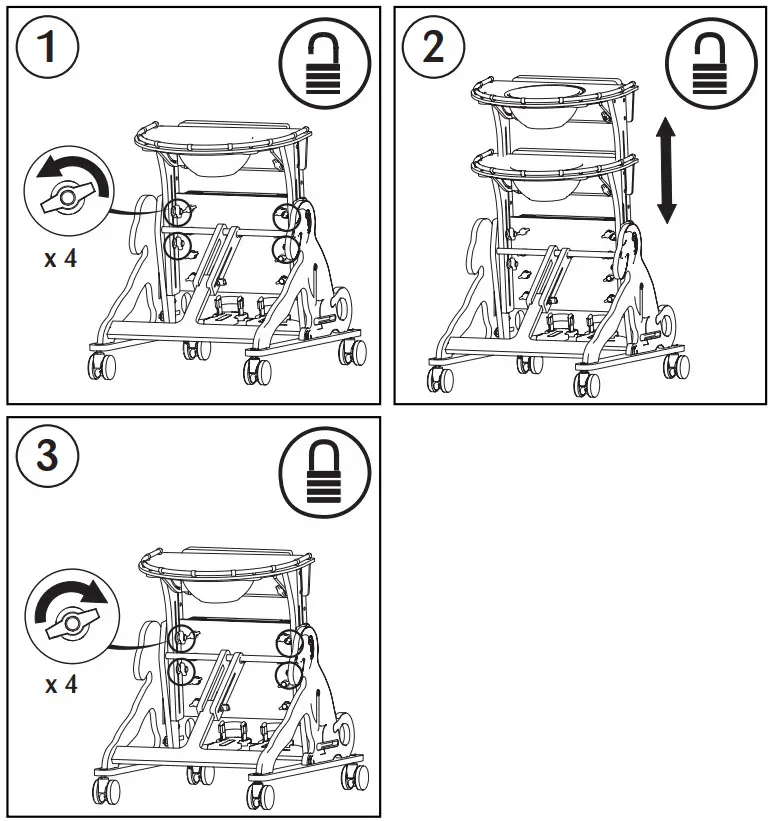 1

x 4

2

3

x 4