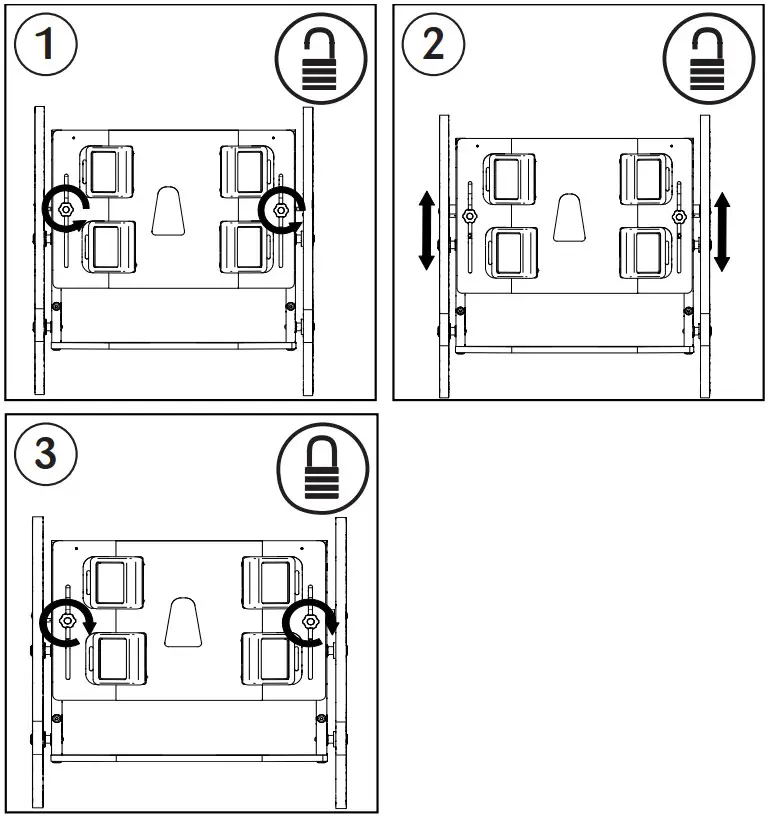 1

2

3