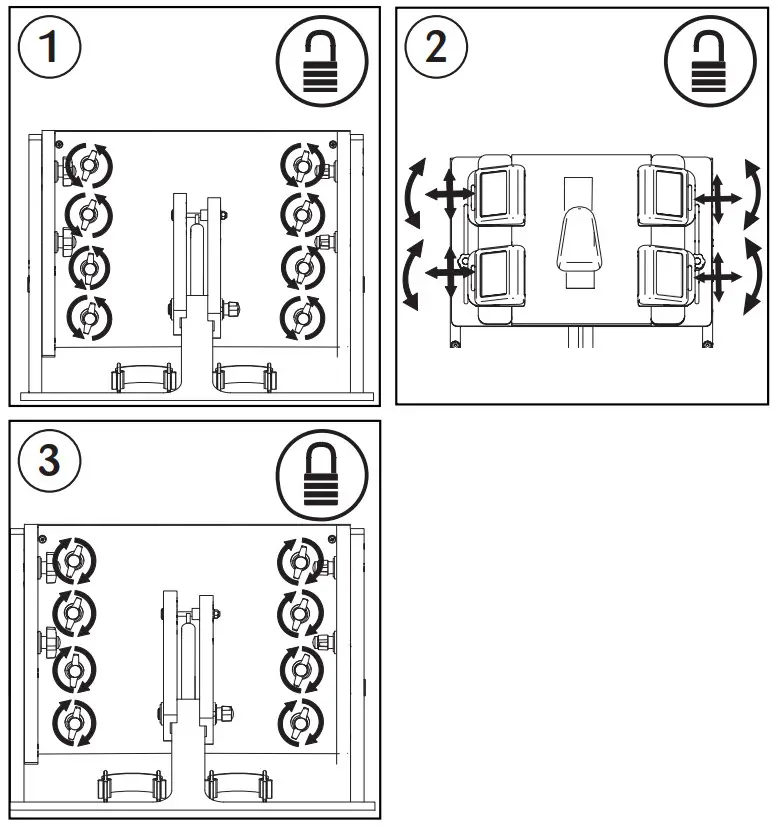 1

2

3