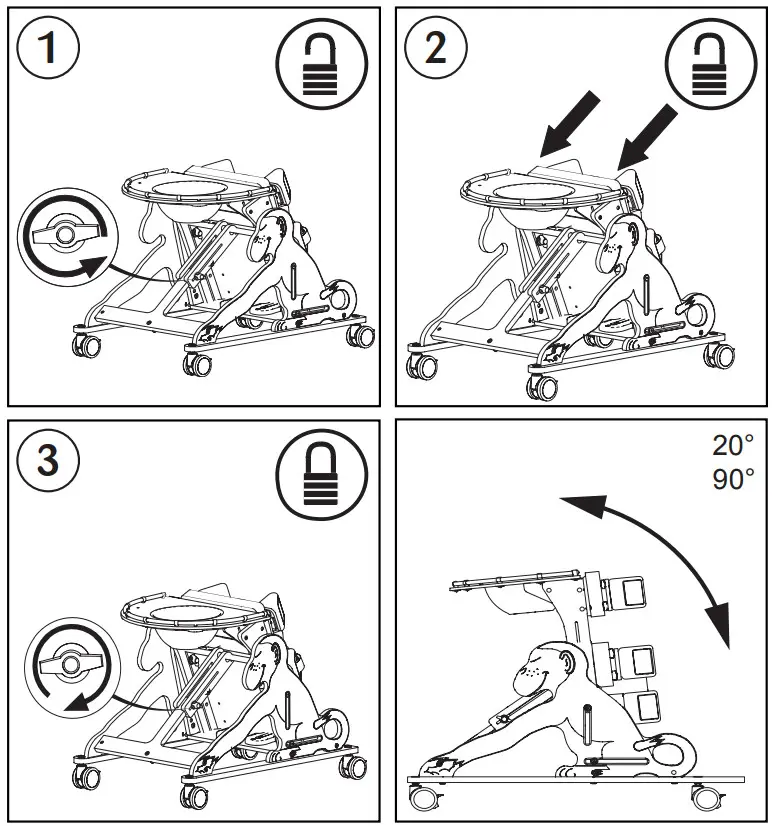 1

2

3

20°
90°