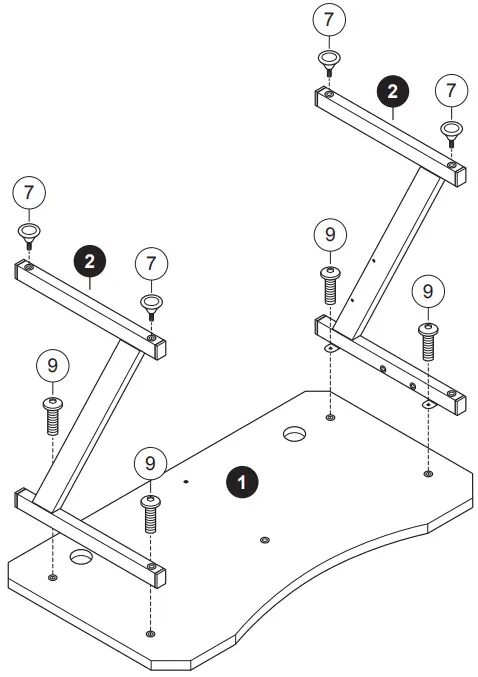 7
2
7
7
2
7
9
9
9
9
1