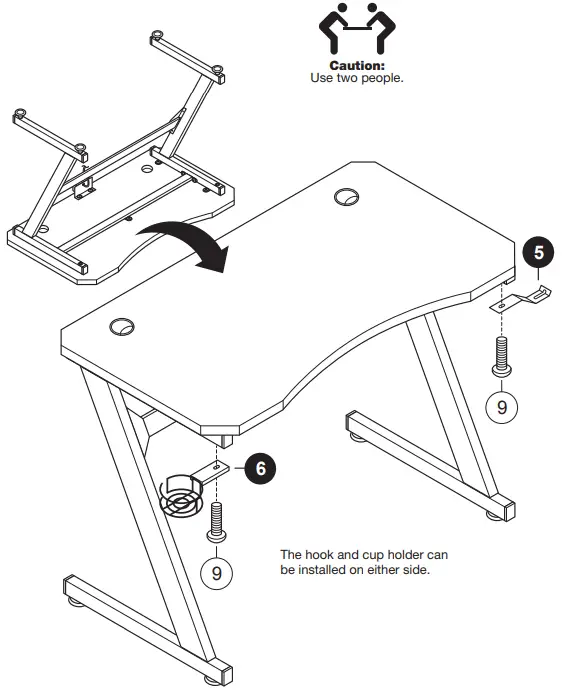 Caution:
Use two people.

5

9

6

9

The hook and cup holder can be installed on either side.