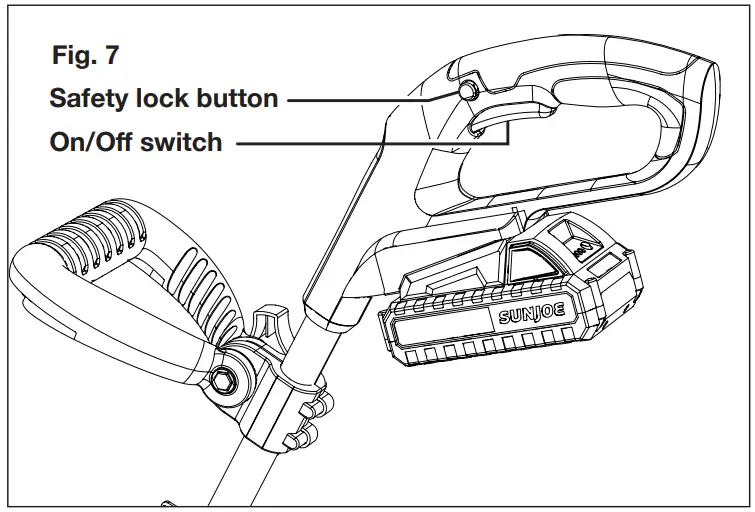 Fig. 7

Safety lock button

On/Off switch

SUNJOE