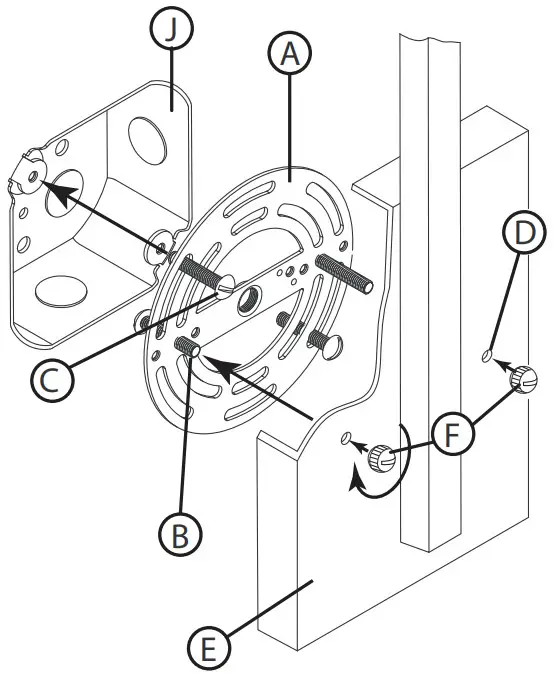 J
A
D
C
F
B
E