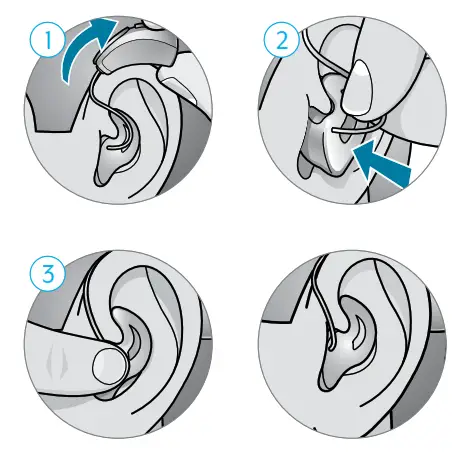 1

2

3