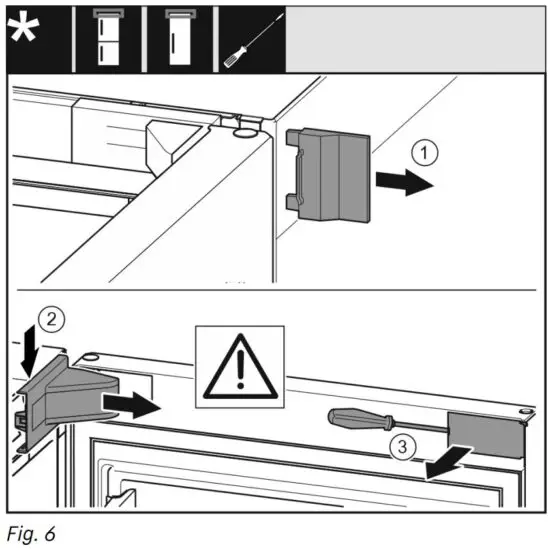 *

1

2

3

Fig. 6