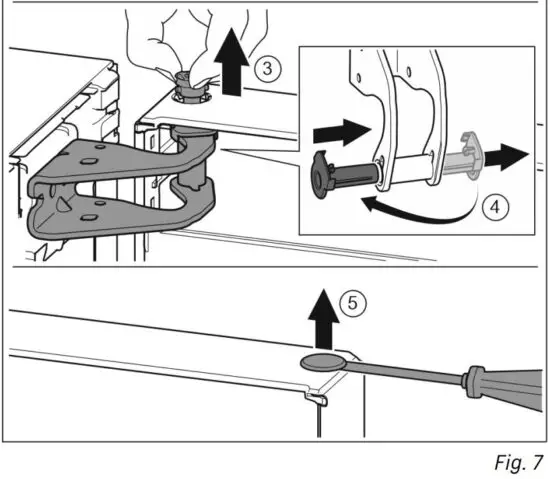 3

4

5

Fig. 7