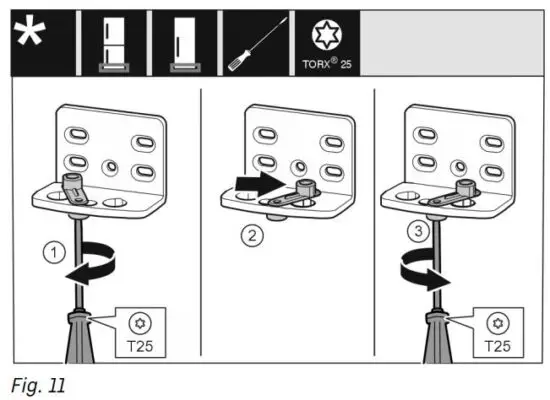 *

TORX® 25

1

T25

2

3

T25

Fig. 11