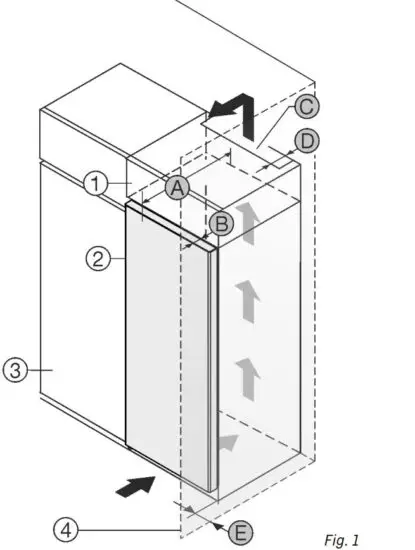 C
D
1
A
B
2
3
4
E
Fig. 1