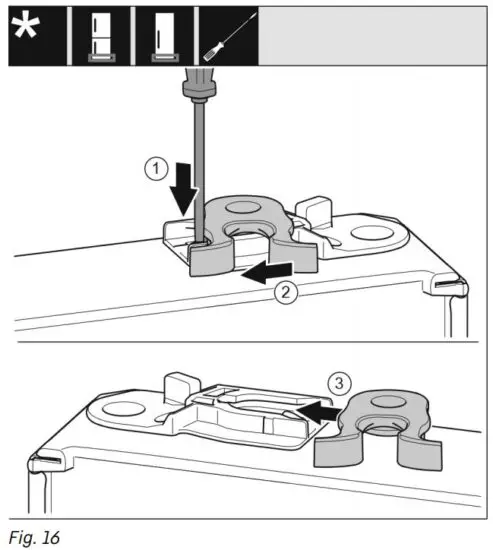 *

1

2

3

Fig. 16