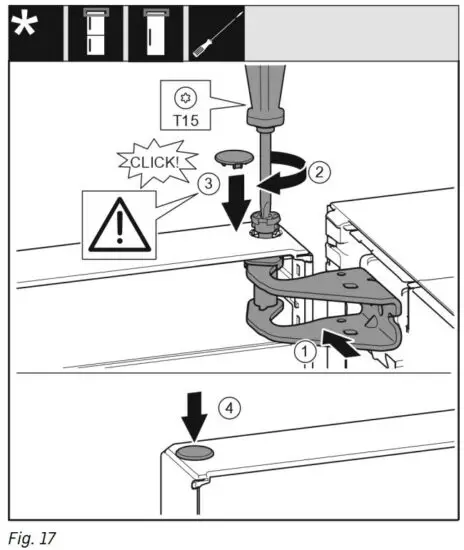 *

T15

CLICK!

3

2

1

4

Fig. 17