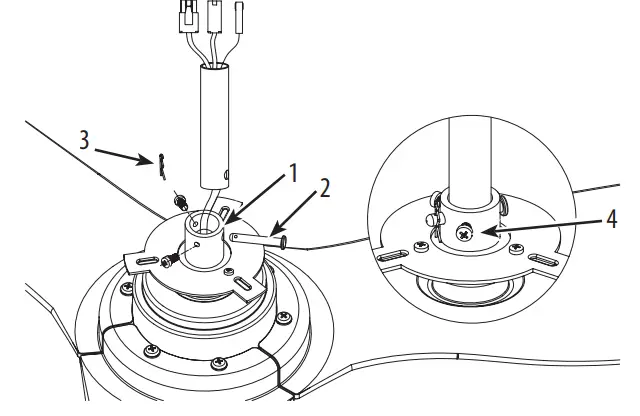 3
1
2
4