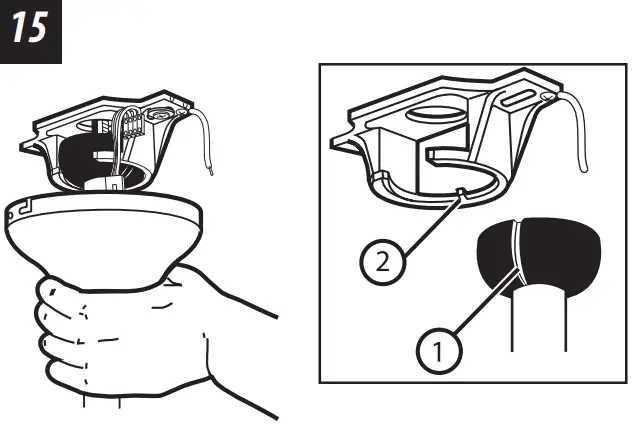 15

2

1