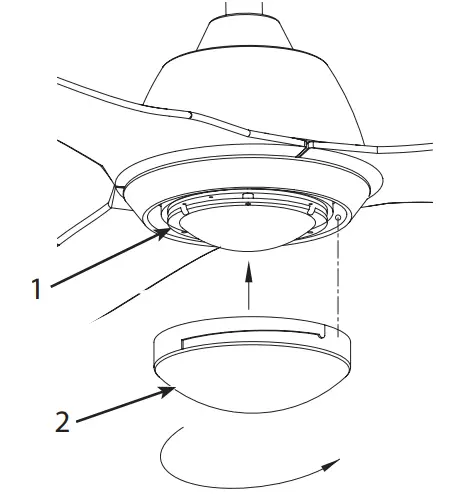 1
2